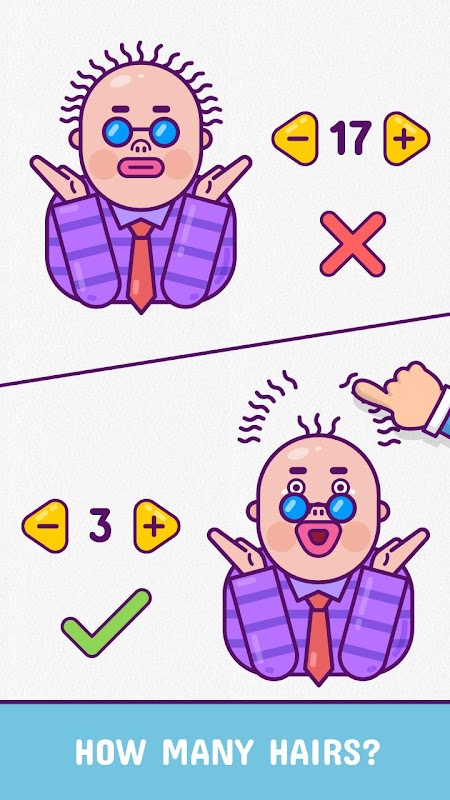 − 17 +

− 3 +

HOW MANY HAIRS?