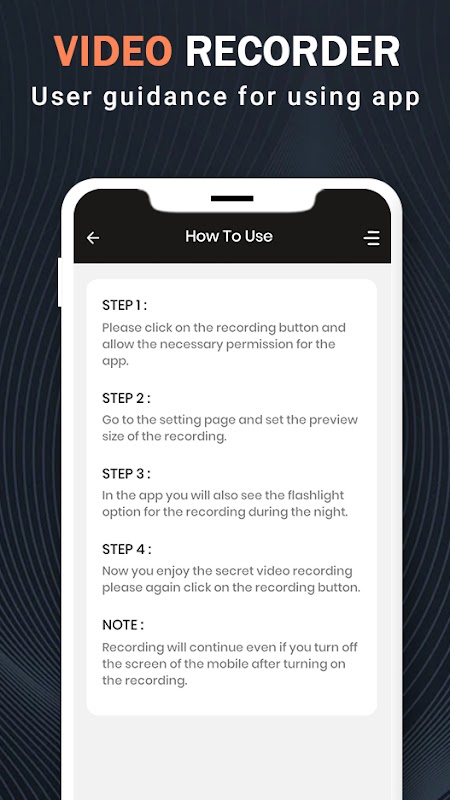 VIDEO RECORDER
User guidance for using app

How To Use

STEP 1 :
Please click on the recording button and allow the necessary permission for the app.

STEP 2 :
Go to the setting page and set the preview size of the recording.

STEP 3 :
In the app you will also see the flashlight option for the recording during the night.

STEP 4 :
Now you enjoy the secret video recording please again click on the recording button.

NOTE :
Recording will continue even if you turn off the screen of the mobile after turning on the recording.