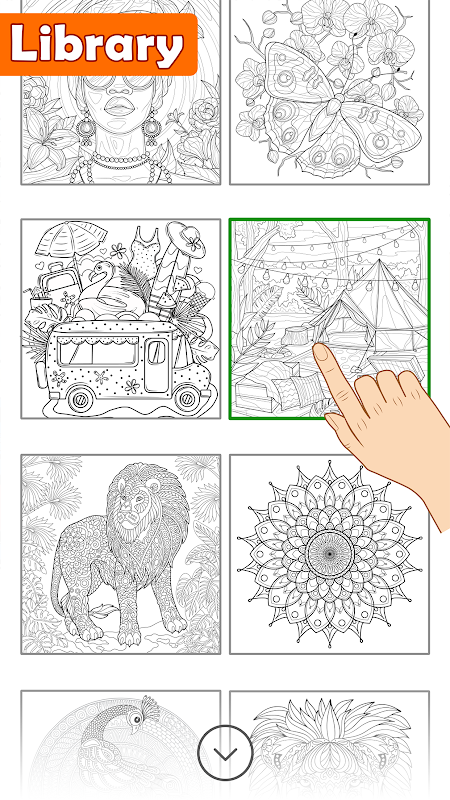 Library