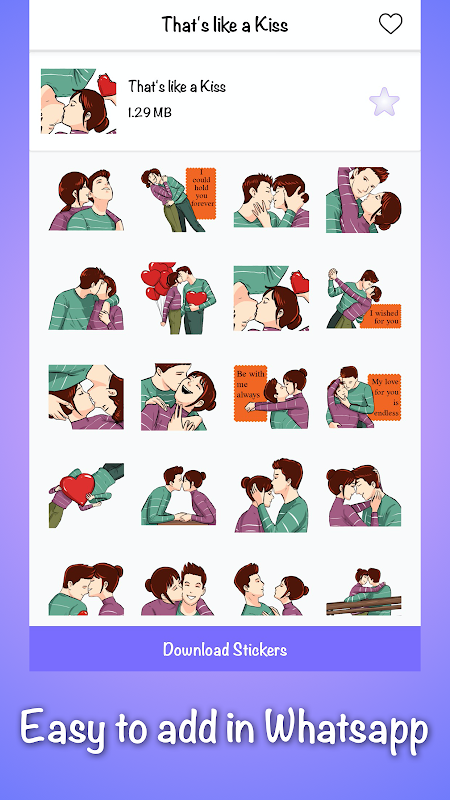 That's like a Kiss

That's like a Kiss
1.29 MB

I could hold you forever

I wished for you

Be with me always

My love for you is endless

Download Stickers

Easy to add in Whatsapp