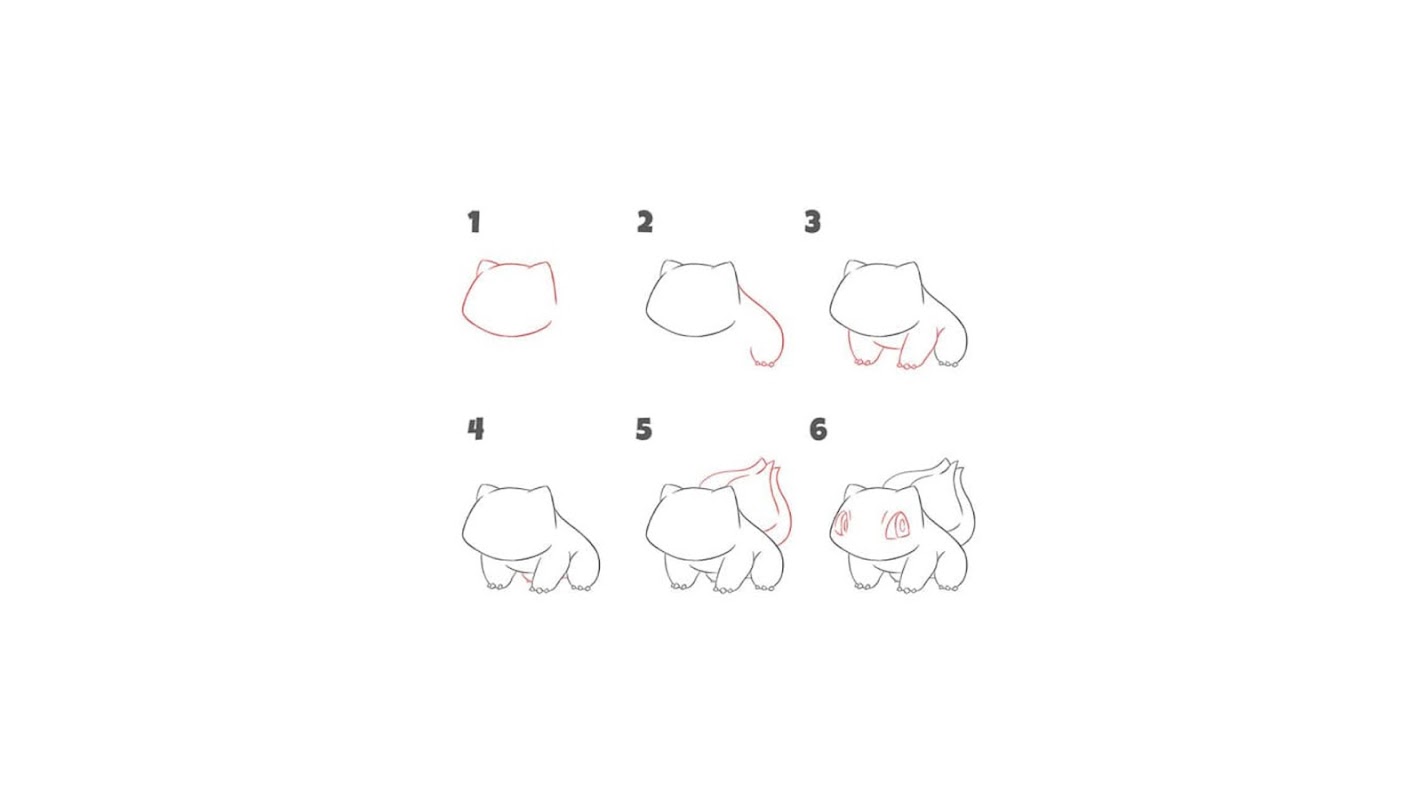 1

2

3

4

5

6