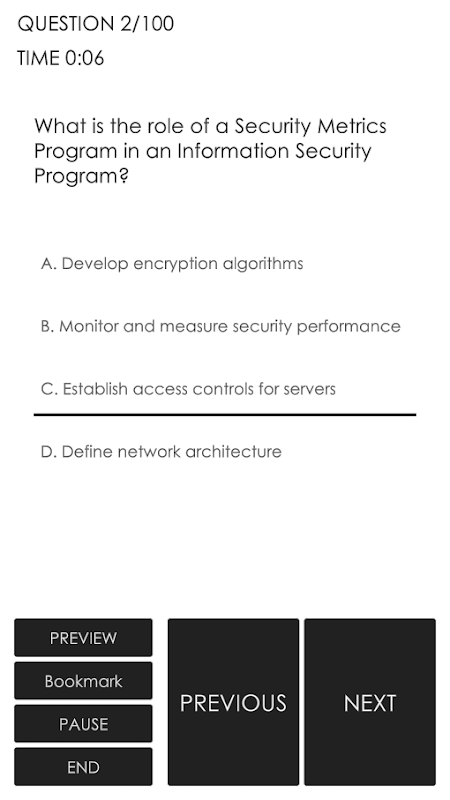 QUESTION 2/100
TIME 0:06

What is the role of a Security Metrics Program in an Information Security Program?

A. Develop encryption algorithms

B. Monitor and measure security performance

C. Establish access controls for servers

D. Define network architecture

PREVIEW
Bookmark
PAUSE
END
PREVIOUS
NEXT