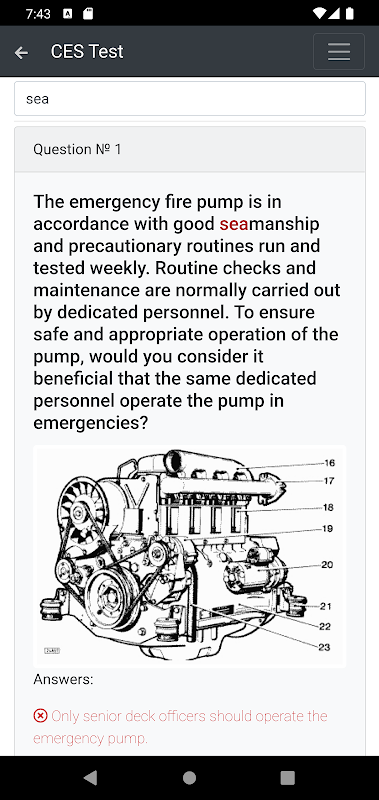 7:43

CES Test

sea

Question № 1

The emergency fire pump is in accordance with good seamanship and precautionary routines run and tested weekly. Routine checks and maintenance are normally carried out by dedicated personnel. To ensure safe and appropriate operation of the pump, would you consider it beneficial that the same dedicated personnel operate the pump in emergencies?

16
17
18
19
20
21
22
23

Answers:

Only senior deck officers should operate the emergency pump.