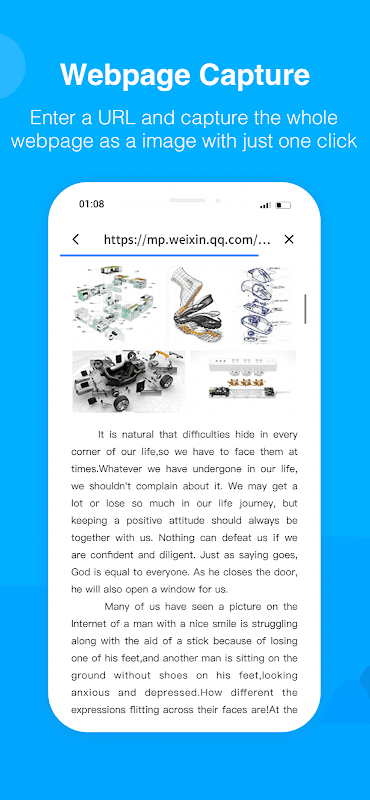 Webpage Capture

Enter a URL and capture the whole webpage as a image with just one click

01:08

https://mp.weixin.qq.com/...

It is natural that difficulties hide in every corner of our life,so we have to face them at times.Whatever we have undergone in our life, we shouldn't complain about it. We may get a lot or lose so much in our life journey, but keeping a positive attitude should always be together with us. Nothing can defeat us if we are confident and diligent. Just as saying goes, God is equal to everyone. As he closes the door, he will also open a window for us.

Many of us have seen a picture on the Internet of a man with a nice smile is struggling along with the aid of a stick because of losing one of his feet,and another man is sitting on the ground without shoes on his feet,looking anxious and depressed.How different the expressions flitting across their faces are!At the