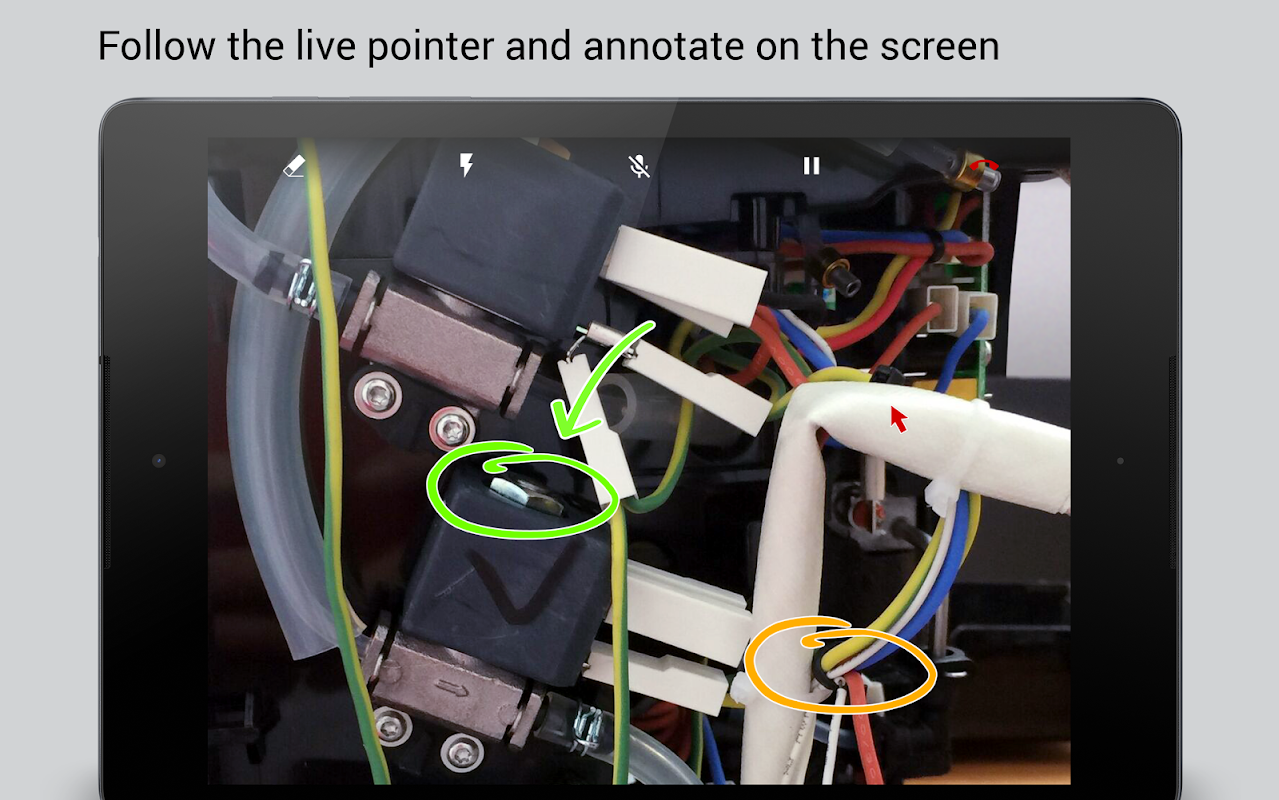 Follow the live pointer and annotate on the screen