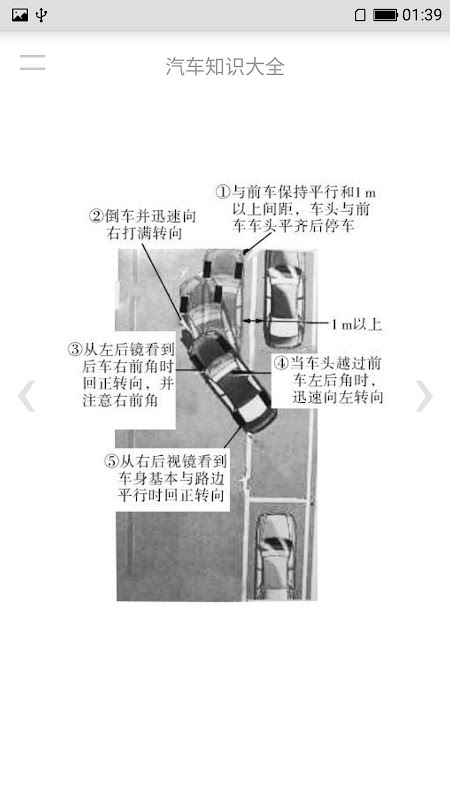 01:39

汽车知识大全

①与前车保持平行和1 m以上间距，车头与前车车头平齐后停车

②倒车并迅速向右打满转向

1 m以上

③从左后镜看到后车右前角时回正转向，并注意右前角

④当车头越过前车左后角时，迅速向左转向

⑤从右后视镜看到车身基本与路边平行时回正转向