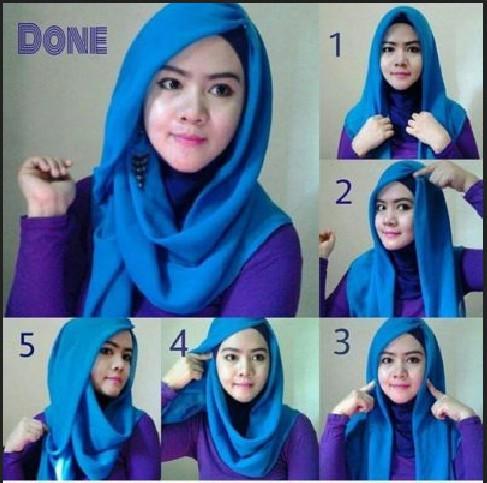 DONE

1

2

5

4

3