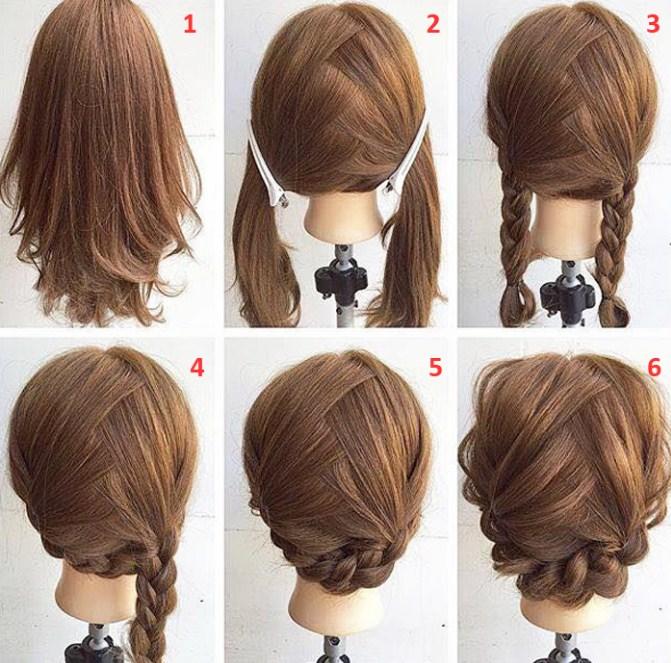 1
2
3
4
5
6