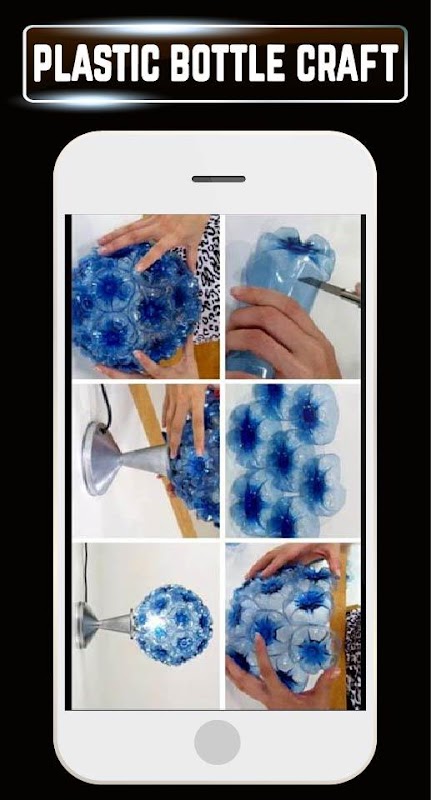 PLASTIC BOTTLE CRAFT