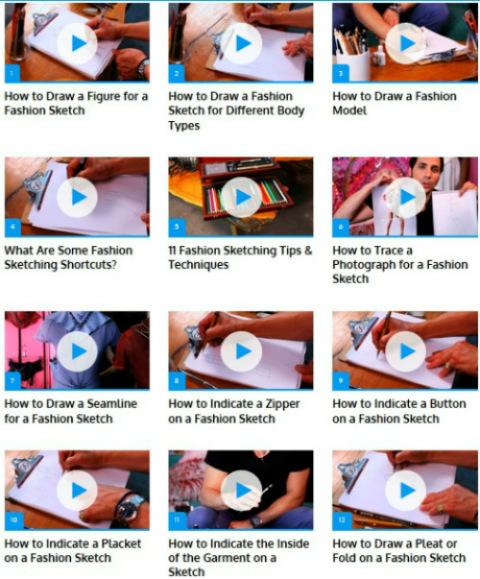 1
How to Draw a Figure for a Fashion Sketch

2
How to Draw a Fashion Sketch for Different Body Types

3
How to Draw a Fashion Model

4
What Are Some Fashion Sketching Shortcuts?

5
11 Fashion Sketching Tips & Techniques

6
How to Trace a Photograph for a Fashion Sketch

7
How to Draw a Seamline for a Fashion Sketch

8
How to Indicate a Zipper on a Fashion Sketch

9
How to Indicate a Button on a Fashion Sketch

10
How to Indicate a Placket on a Fashion Sketch

11
How to Indicate the Inside of the Garment on a Sketch

12
How to Draw a Pleat or Fold on a Fashion Sketch