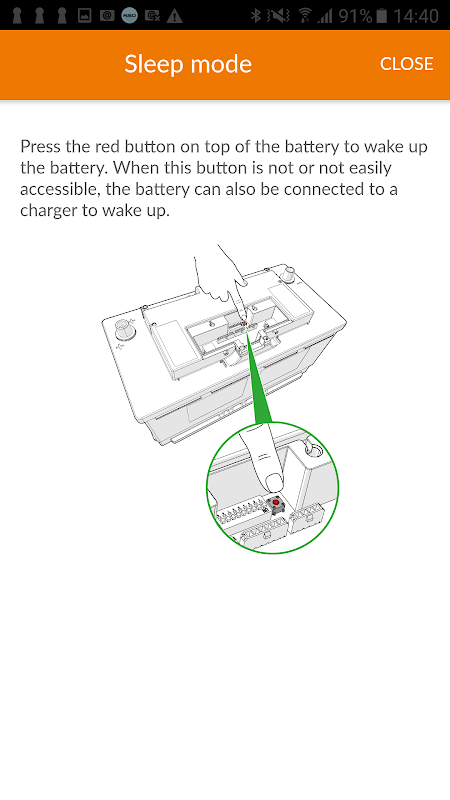 91% 14:40

Sleep mode

CLOSE

Press the red button on top of the battery to wake up the battery. When this button is not or not easily accessible, the battery can also be connected to a charger to wake up.