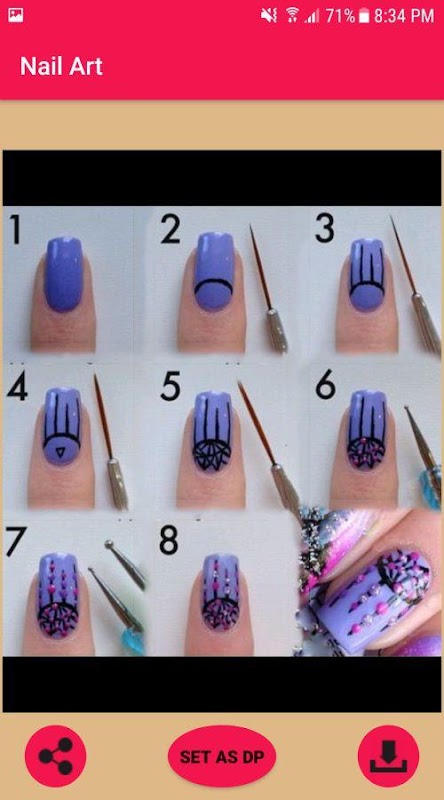 71% 8:34 PM

Nail Art

1
2
3
4
5
6
7
8

SET AS DP