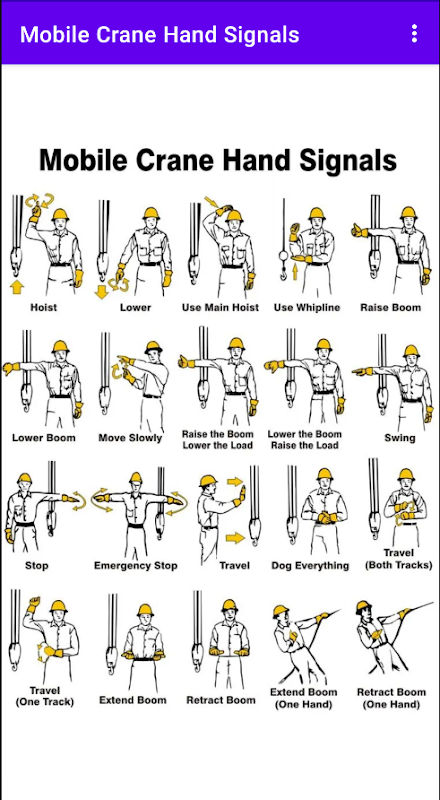 Mobile Crane Hand Signals

Mobile Crane Hand Signals

Hoist
Lower
Use Main Hoist
Use Whipline
Raise Boom

Lower Boom
Move Slowly
Raise the Boom Lower the Load
Lower the Boom Raise the Load
Swing

Stop
Emergency Stop
Travel
Dog Everything
Travel (Both Tracks)

Travel (One Track)
Extend Boom
Retract Boom
Extend Boom (One Hand)
Retract Boom (One Hand)