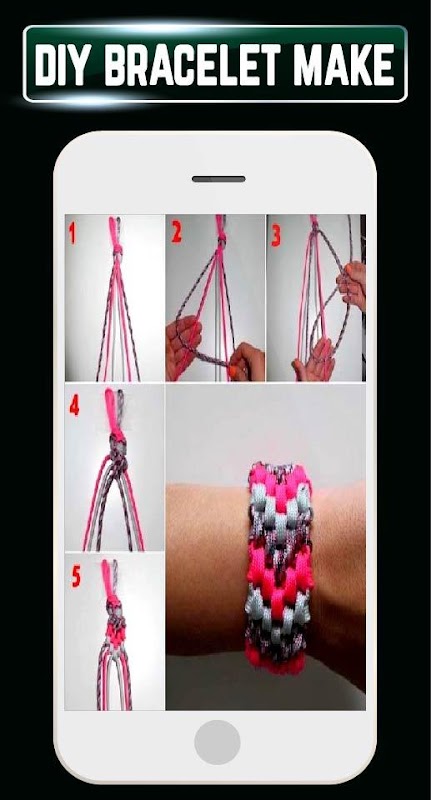 DIY BRACELET MAKE

1

2

3

4

5