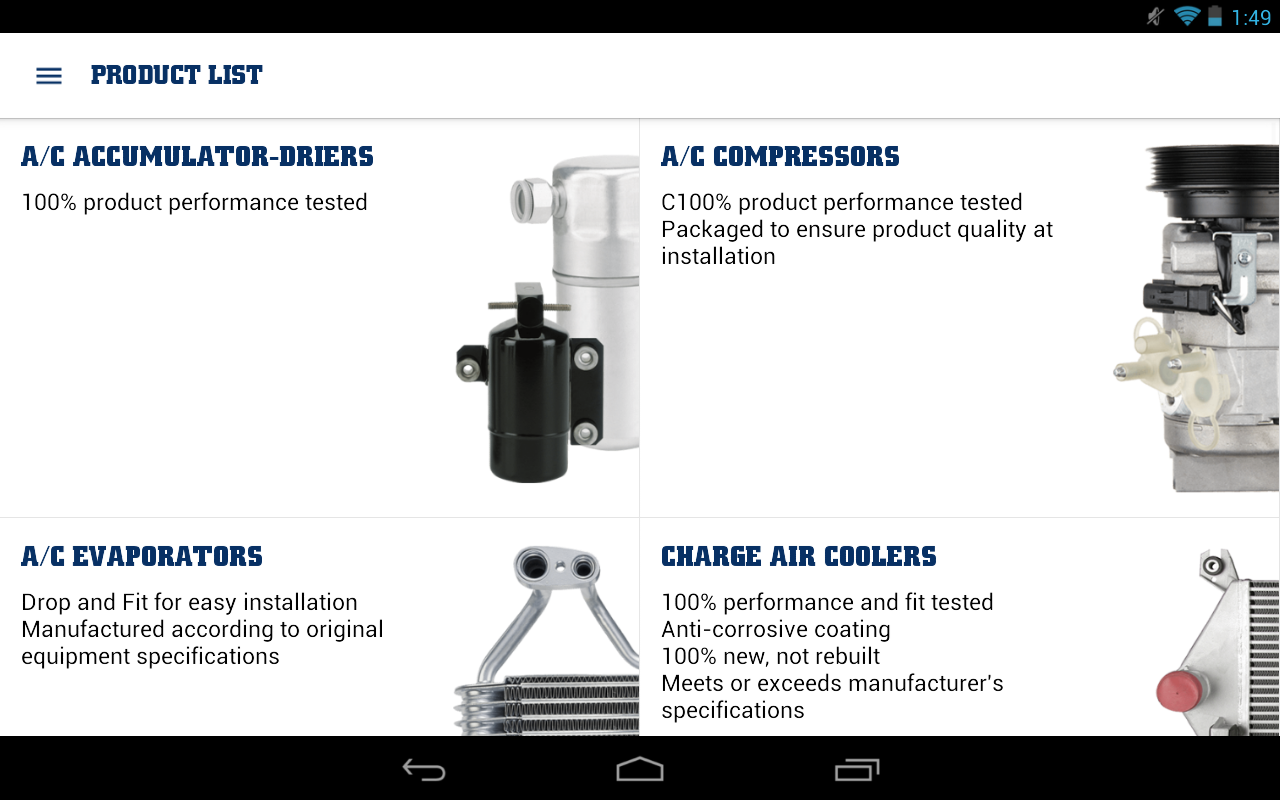 1:49

PRODUCT LIST

A/C ACCUMULATOR-DRIERS

100% product performance tested

A/C COMPRESSORS

C100% product performance tested
Packaged to ensure product quality at installation

A/C EVAPORATORS

Drop and Fit for easy installation
Manufactured according to original equipment specifications

CHARGE AIR COOLERS

100% performance and fit tested
Anti-corrosive coating
100% new, not rebuilt
Meets or exceeds manufacturer's specifications