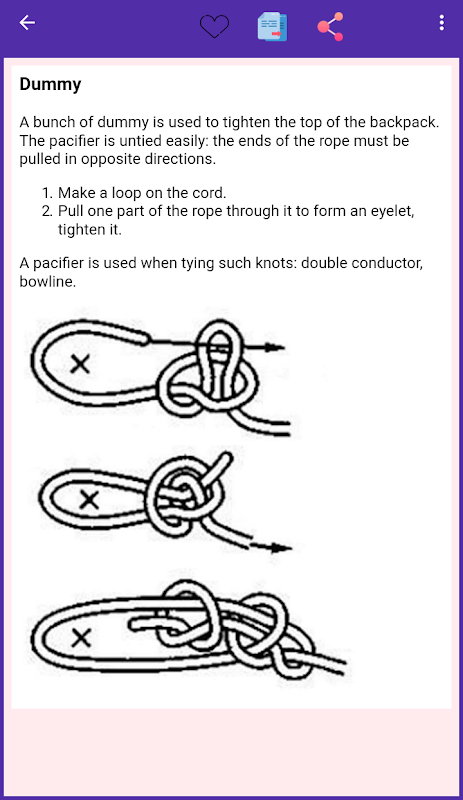 Dummy

A bunch of dummy is used to tighten the top of the backpack. The pacifier is untied easily: the ends of the rope must be pulled in opposite directions.

1. Make a loop on the cord.
2. Pull one part of the rope through it to form an eyelet, tighten it.

A pacifier is used when tying such knots: double conductor, bowline.

X

X

X