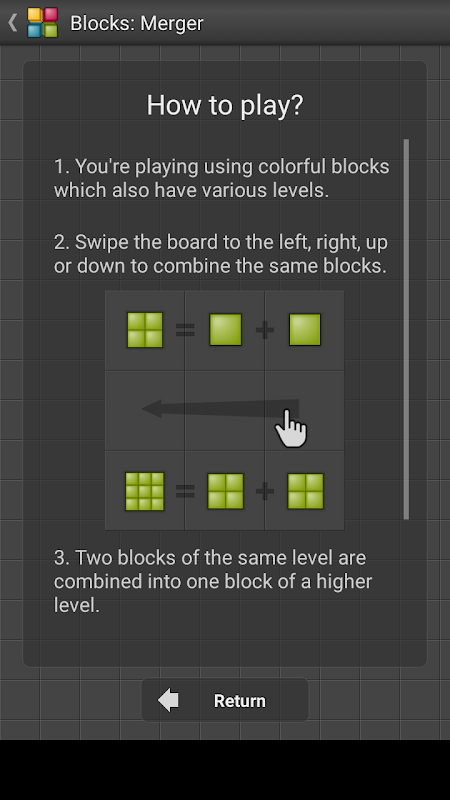 Blocks: Merger

How to play?

1. You're playing using colorful blocks which also have various levels.

2. Swipe the board to the left, right, up or down to combine the same blocks.

= +

= +

3. Two blocks of the same level are combined into one block of a higher level.

Return