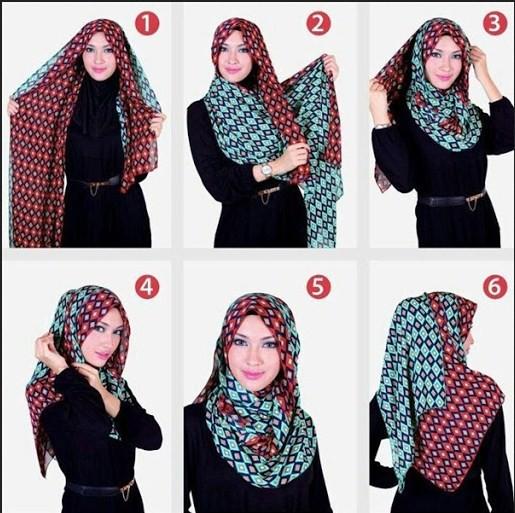 1
2
3
4
5
6