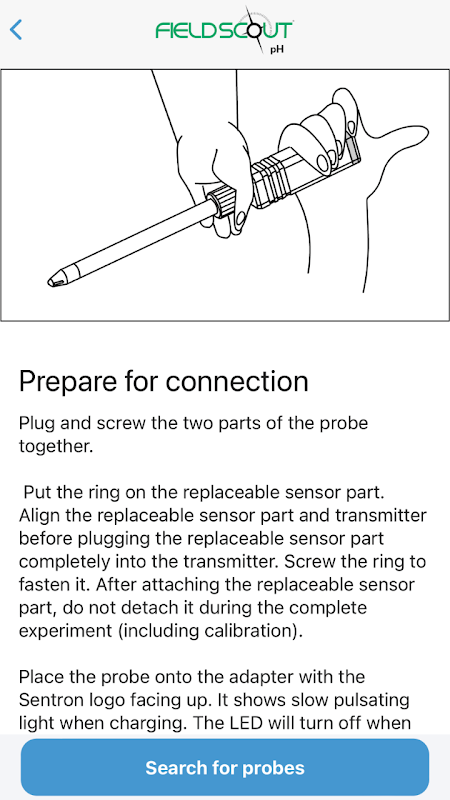 FIELDSCOUT
pH

Prepare for connection

Plug and screw the two parts of the probe together.

Put the ring on the replaceable sensor part. Align the replaceable sensor part and transmitter before plugging the replaceable sensor part completely into the transmitter. Screw the ring to fasten it. After attaching the replaceable sensor part, do not detach it during the complete experiment (including calibration).

Place the probe onto the adapter with the Sentron logo facing up. It shows slow pulsating light when charging. The LED will turn off when

Search for probes