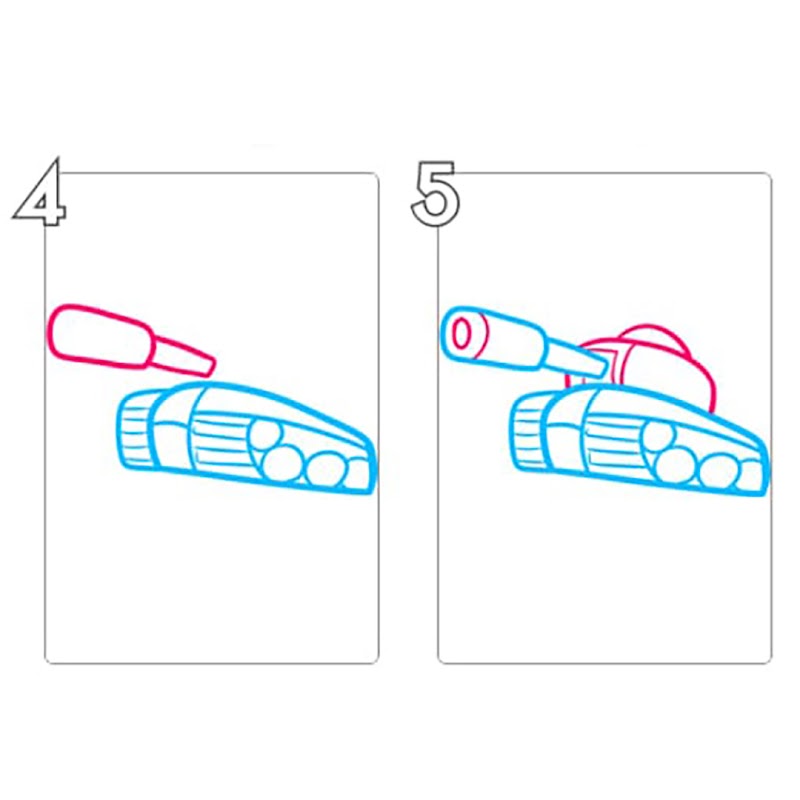 4

5