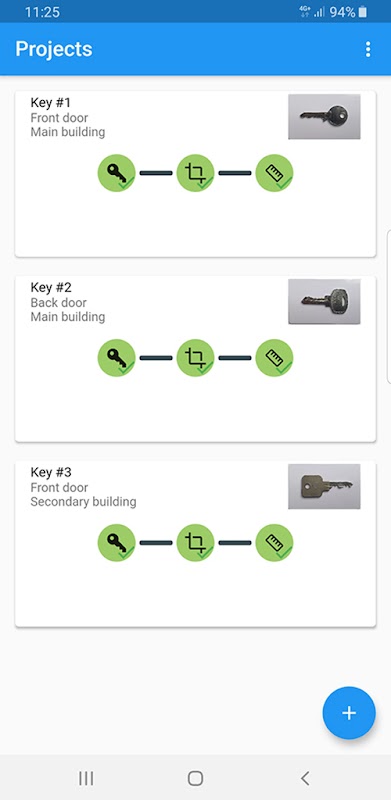 11:25 4G+ 94%

Projects

Key #1
Front door
Main building

Key #2
Back door
Main building

Key #3
Front door
Secondary building

+