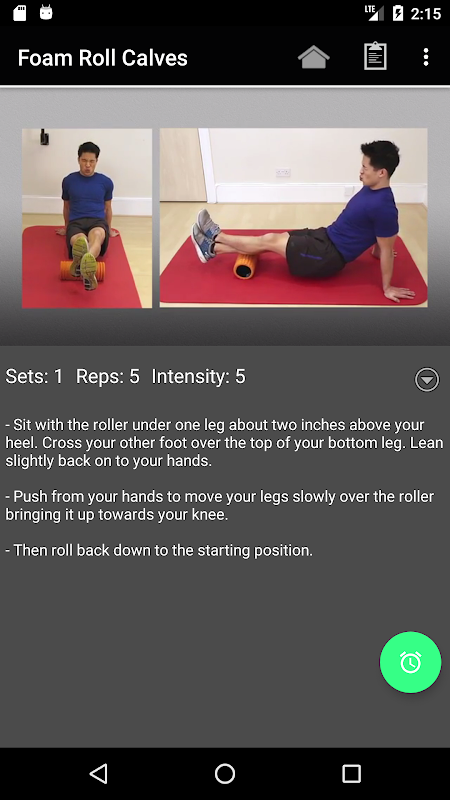 LTE 2:15

Foam Roll Calves

Sets: 1 Reps: 5 Intensity: 5

- Sit with the roller under one leg about two inches above your heel. Cross your other foot over the top of your bottom leg. Lean slightly back on to your hands.

- Push from your hands to move your legs slowly over the roller bringing it up towards your knee.

- Then roll back down to the starting position.