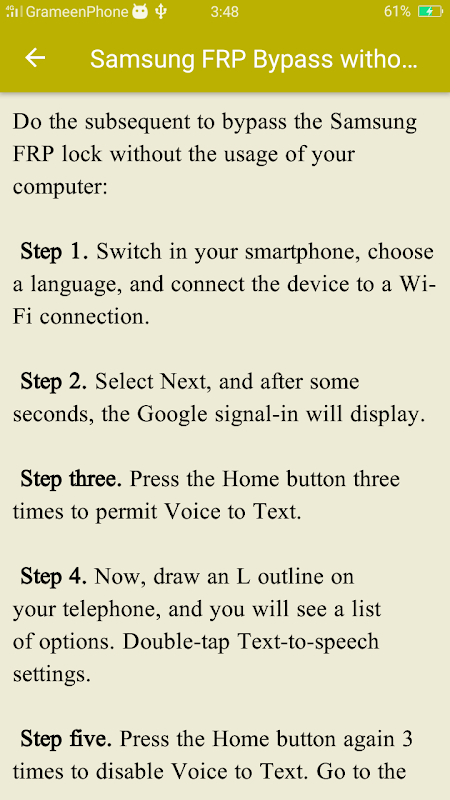 GrameenPhone 3:48 61%

Samsung FRP Bypass witho...

Do the subsequent to bypass the Samsung FRP lock without the usage of your computer:

Step 1. Switch in your smartphone, choose a language, and connect the device to a Wi-Fi connection.

Step 2. Select Next, and after some seconds, the Google signal-in will display.

Step three. Press the Home button three times to permit Voice to Text.

Step 4. Now, draw an L outline on your telephone, and you will see a list of options. Double-tap Text-to-speech settings.

Step five. Press the Home button again 3 times to disable Voice to Text. Go to the