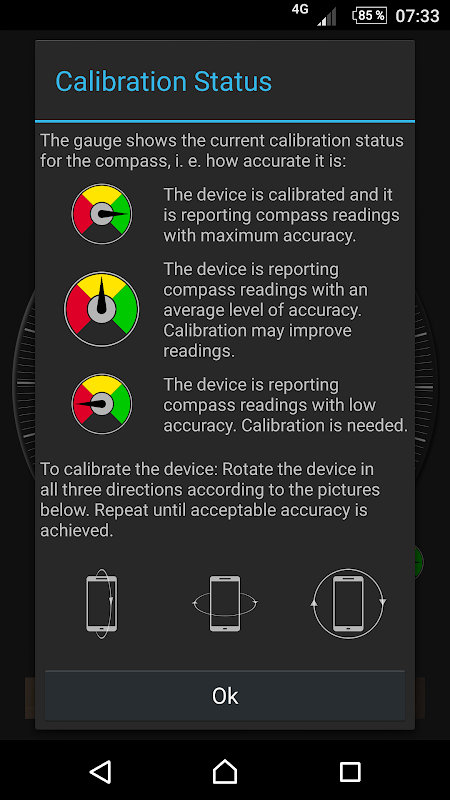 4G 85 % 07:33

Calibration Status

The gauge shows the current calibration status for the compass, i. e. how accurate it is:

The device is calibrated and it is reporting compass readings with maximum accuracy.

The device is reporting compass readings with an average level of accuracy. Calibration may improve readings.

The device is reporting compass readings with low accuracy. Calibration is needed.

To calibrate the device: Rotate the device in all three directions according to the pictures below. Repeat until acceptable accuracy is achieved.

Ok