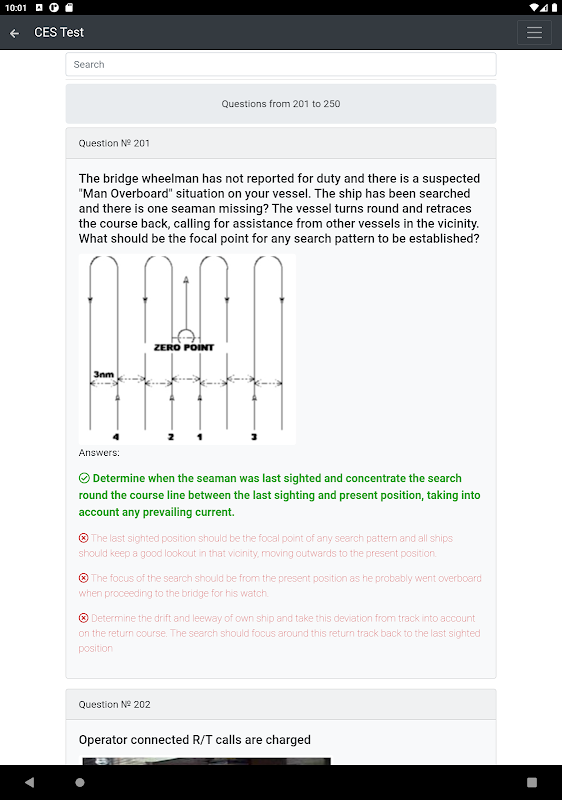 10:01

CES Test

Search

Questions from 201 to 250

Question № 201

The bridge wheelman has not reported for duty and there is a suspected "Man Overboard" situation on your vessel. The ship has been searched and there is one seaman missing? The vessel turns round and retraces the course back, calling for assistance from other vessels in the vicinity. What should be the focal point for any search pattern to be established?

ZERO POINT

3nm

4 2 1 3

Answers:

Determine when the seaman was last sighted and concentrate the search round the course line between the last sighting and present position, taking into account any prevailing current.

The last sighted position should be the focal point of any search pattern and all ships should keep a good lookout in that vicinity, moving outwards to the present position.

The focus of the search should be from the present position as he probably went overboard when proceeding to the bridge for his watch.

Determine the drift and leeway of own ship and take this deviation from track into account on the return course. The search should focus around this return track back to the last sighted position

Question № 202

Operator connected R/T calls are charged