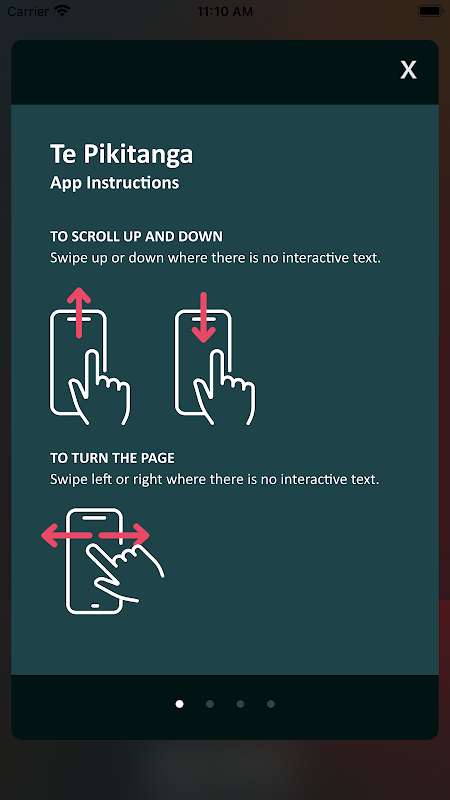 Carrier 11:10 AM

X

Te Pikitanga
App Instructions

TO SCROLL UP AND DOWN
Swipe up or down where there is no interactive text.

TO TURN THE PAGE
Swipe left or right where there is no interactive text.