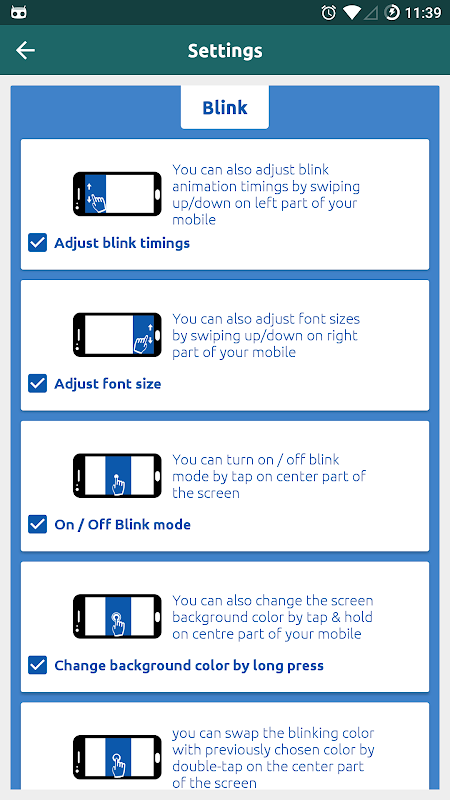 11:39

Settings

Blink

You can also adjust blink animation timings by swiping up/down on left part of your mobile

Adjust blink timings

You can also adjust font sizes by swiping up/down on right part of your mobile

Adjust font size

You can turn on / off blink mode by tap on center part of the screen

On / Off Blink mode

You can also change the screen background color by tap & hold on centre part of your mobile

Change background color by long press

you can swap the blinking color with previously chosen color by double-tap on the center part of the screen