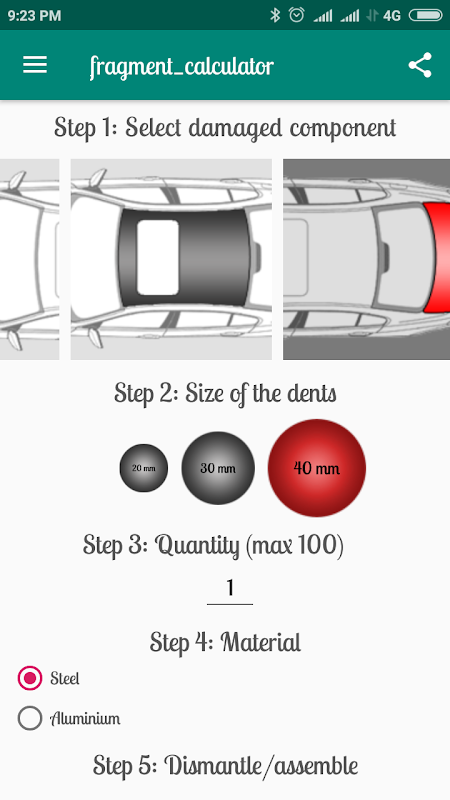 9:23 PM 4G

fragment_calculator

Step 1: Select damaged component

Step 2: Size of the dents

20 mm
30 mm
40 mm

Step 3: Quantity (max 100)

1

Step 4: Material

Steel

Aluminium

Step 5: Dismantle/assemble