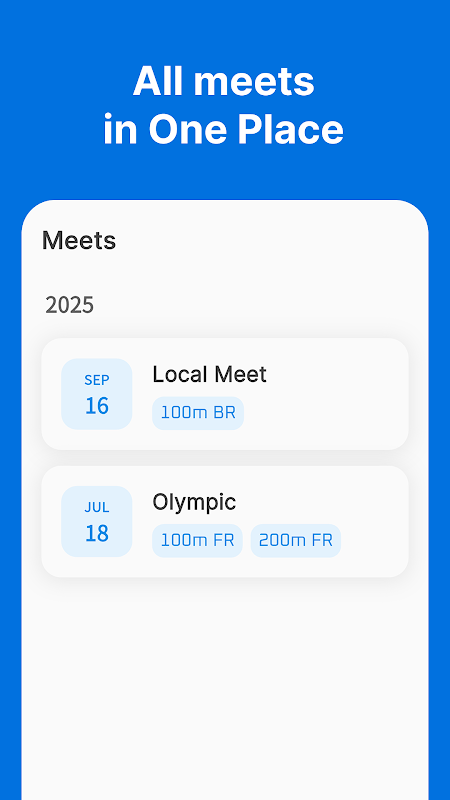 All meets
in One Place

Meets

2025

SEP
16

Local Meet

100m BR

JUL
18

Olympic

100m FR

200m FR