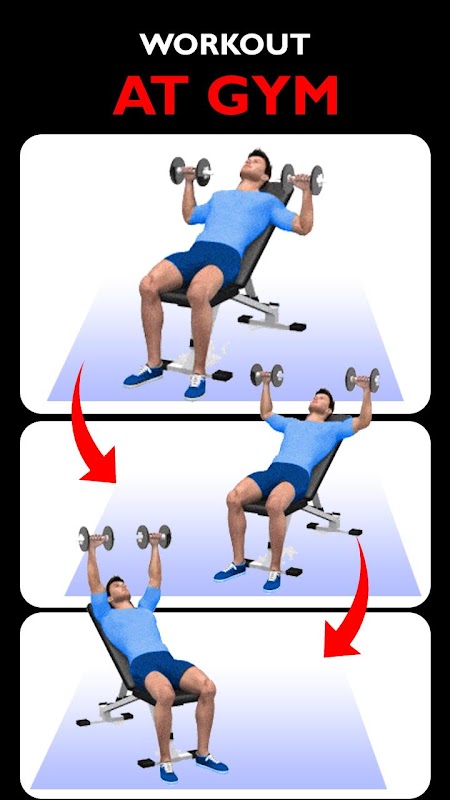 WORKOUT
AT GYM