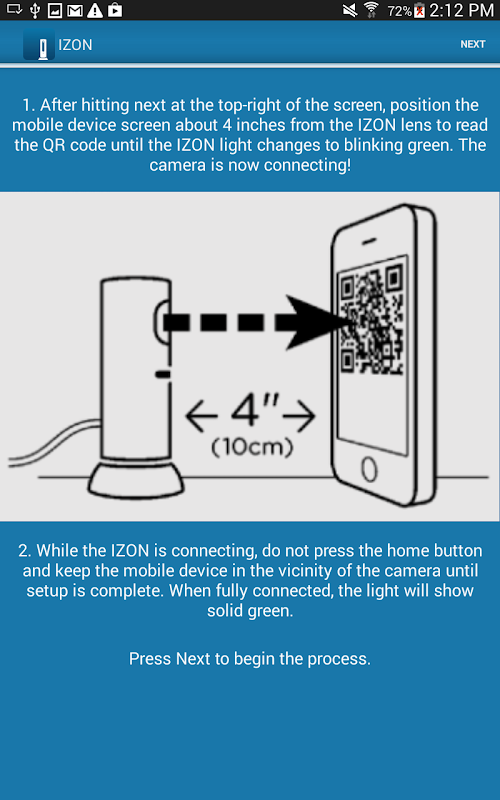 72% 2:12 PM

IZON

NEXT

1. After hitting next at the top-right of the screen, position the mobile device screen about 4 inches from the IZON lens to read the QR code until the IZON light changes to blinking green. The camera is now connecting!

4"
(10cm)

2. While the IZON is connecting, do not press the home button and keep the mobile device in the vicinity of the camera until setup is complete. When fully connected, the light will show solid green.

Press Next to begin the process.