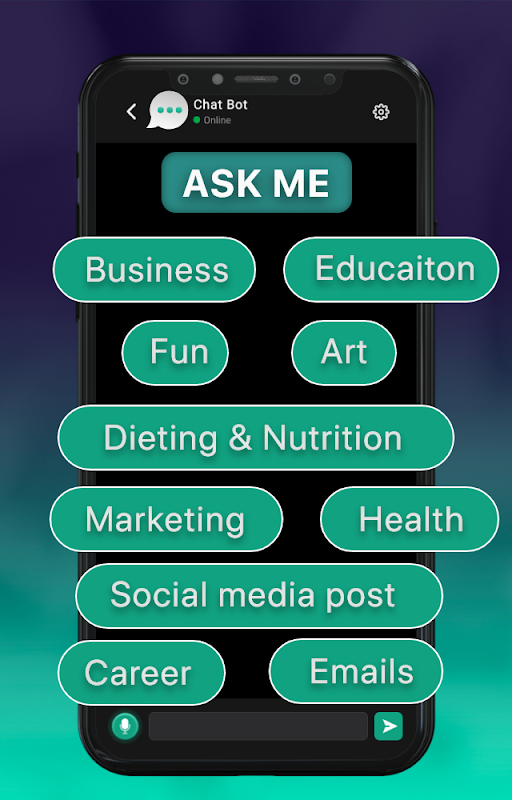 Chat Bot
Online

ASK ME

Business
Educaiton
Fun
Art
Dieting & Nutrition
Marketing
Health
Social media post
Career
Emails