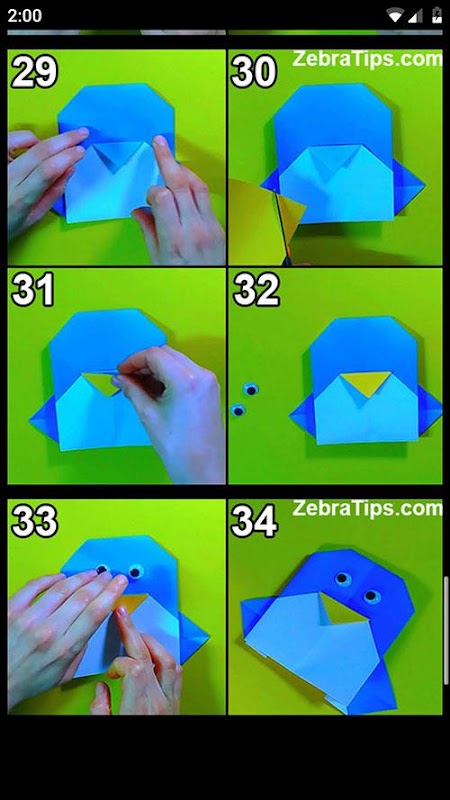 2:00

29

30

ZebraTips.com

31

32

33

34

ZebraTips.com