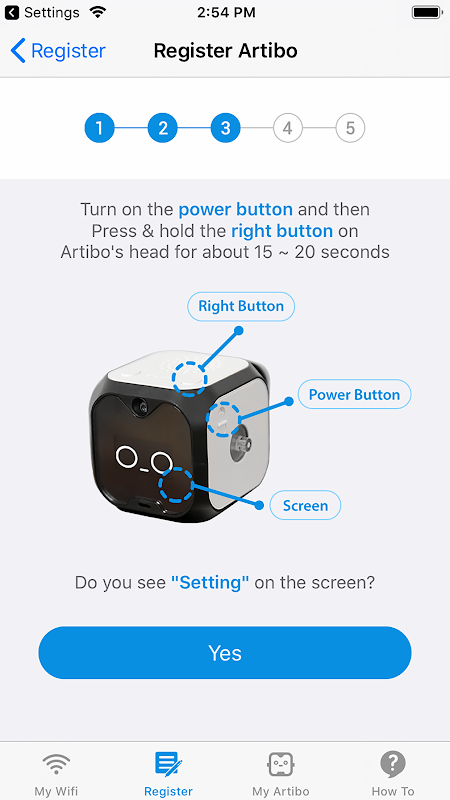 Settings 2:54 PM

Register Register Artibo

1 2 3 4 5

Turn on the power button and then Press & hold the right button on Artibo's head for about 15 ~ 20 seconds

Right Button

Power Button

Screen

Do you see "Setting" on the screen?

Yes

My Wifi Register My Artibo How To