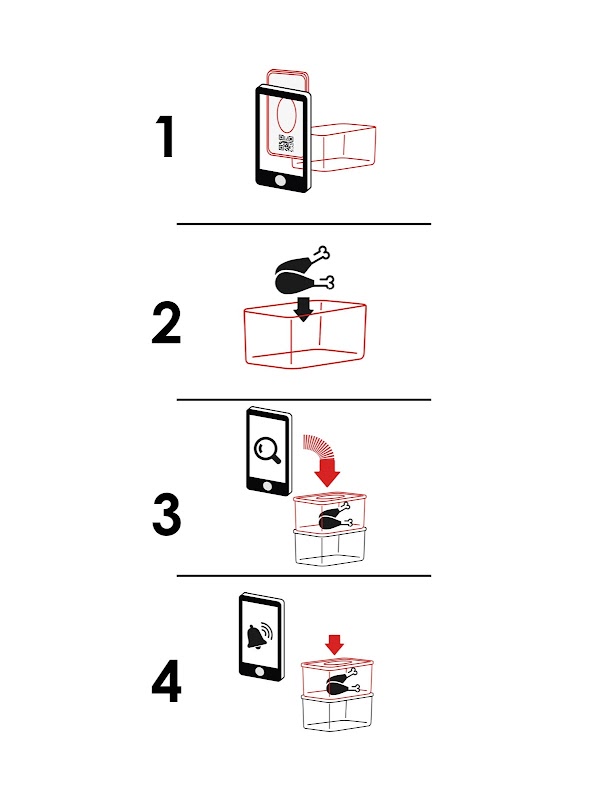 1

2

3

4