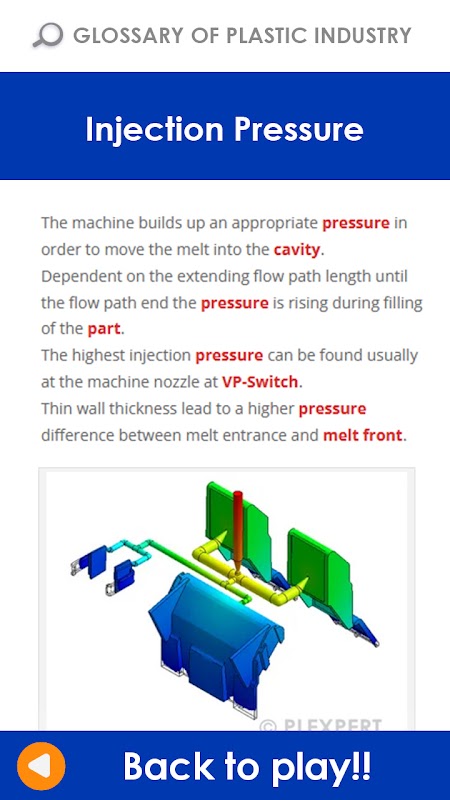 GLOSSARY OF PLASTIC INDUSTRY

Injection Pressure

The machine builds up an appropriate pressure in order to move the melt into the cavity.
Dependent on the extending flow path length until the flow path end the pressure is rising during filling of the part.
The highest injection pressure can be found usually at the machine nozzle at VP-Switch.
Thin wall thickness lead to a higher pressure difference between melt entrance and melt front.

© PLEXPERT

Back to play!!