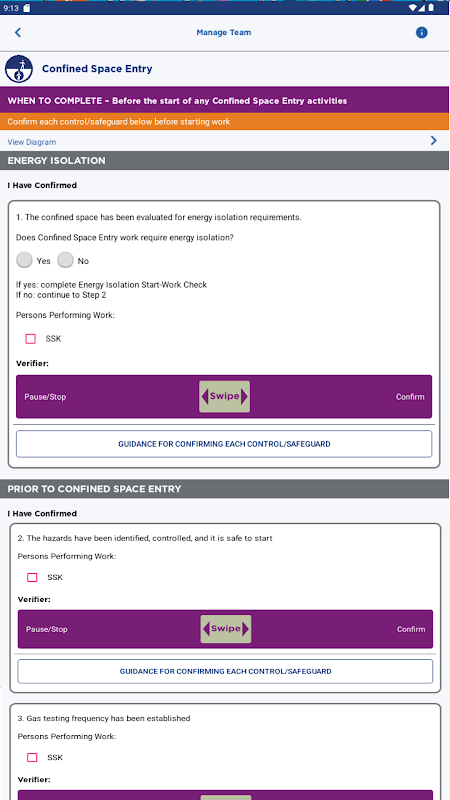 9:13

Manage Team

Confined Space Entry

WHEN TO COMPLETE – Before the start of any Confined Space Entry activities

Confirm each control/safeguard below before starting work

View Diagram

ENERGY ISOLATION

I Have Confirmed

1. The confined space has been evaluated for energy isolation requirements.

Does Confined Space Entry work require energy isolation?

Yes No

If yes: complete Energy Isolation Start-Work Check
If no: continue to Step 2

Persons Performing Work:

SSK

Verifier:

Pause/Stop Swipe Confirm

GUIDANCE FOR CONFIRMING EACH CONTROL/SAFEGUARD

PRIOR TO CONFINED SPACE ENTRY

I Have Confirmed

2. The hazards have been identified, controlled, and it is safe to start

Persons Performing Work:

SSK

Verifier:

Pause/Stop Swipe Confirm

GUIDANCE FOR CONFIRMING EACH CONTROL/SAFEGUARD

3. Gas testing frequency has been established

Persons Performing Work:

SSK

Verifier: