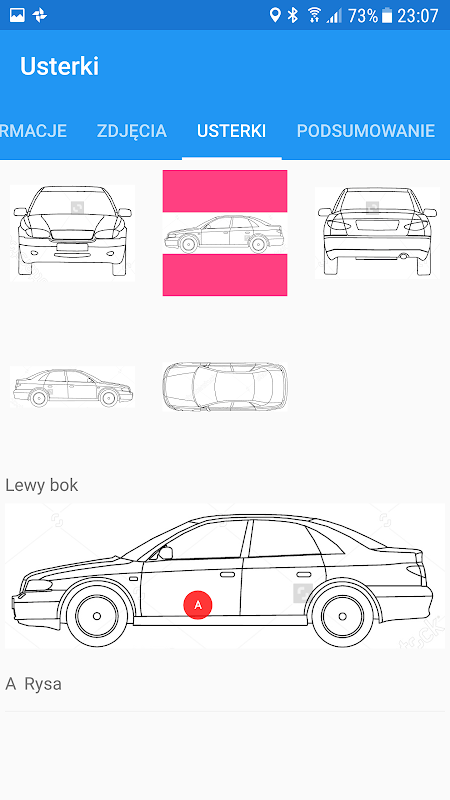 73% 23:07

Usterki

RMACJE ZDJĘCIA USTERKI PODSUMOWANIE

Lewy bok

A

A Rysa