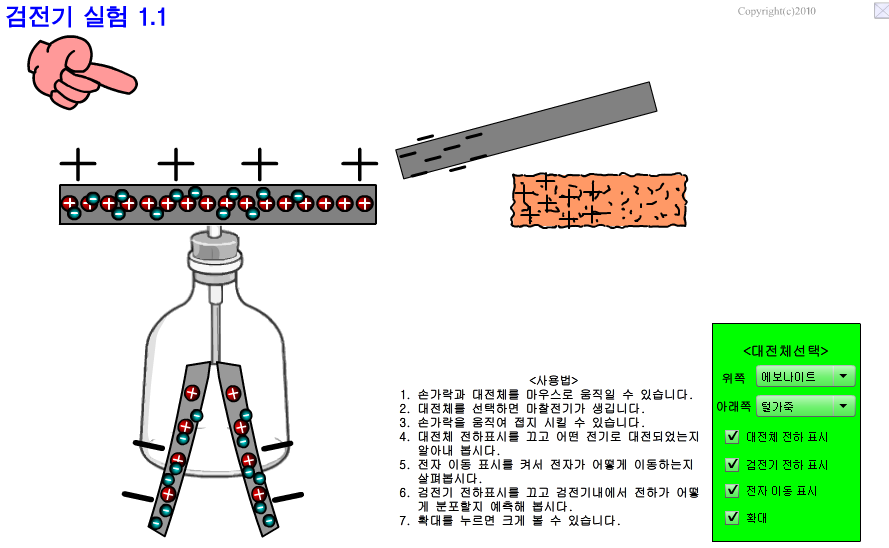 검전기 실험 1.1

Copyright(c)2010

<사용법>
1. 손가락과 대전체를 마우스로 움직일 수 있습니다.
2. 대전체를 선택하면 마찰전기가 생깁니다.
3. 손가락을 움직여 접지 시킬 수 있습니다.
4. 대전체 전하표시를 끄고 어떤 전기로 대전되었는지 알아내 봅시다.
5. 전자 이동 표시를 켜서 전자가 어떻게 이동하는지 살펴봅시다.
6. 검전기 전하표시를 끄고 검전기내에서 전하가 어떻게 분포할지 예측해 봅시다.
7. 확대를 누르면 크게 볼 수 있습니다.

<대전체선택>
위쪽 에보나이트
아래쪽 털가죽
대전체 전하 표시
검전기 전하 표시
전자 이동 표시
확대