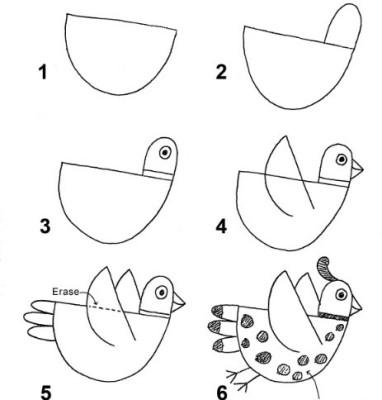 1

2

3

4

Erase

5

6