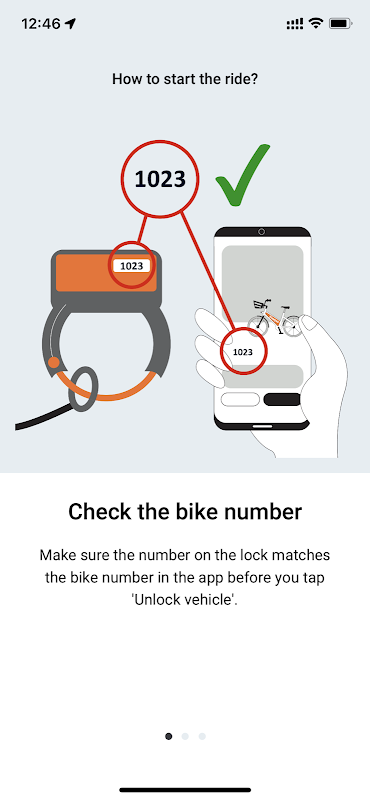 12:46

How to start the ride?

1023

1023

1023

Check the bike number

Make sure the number on the lock matches the bike number in the app before you tap 'Unlock vehicle'.