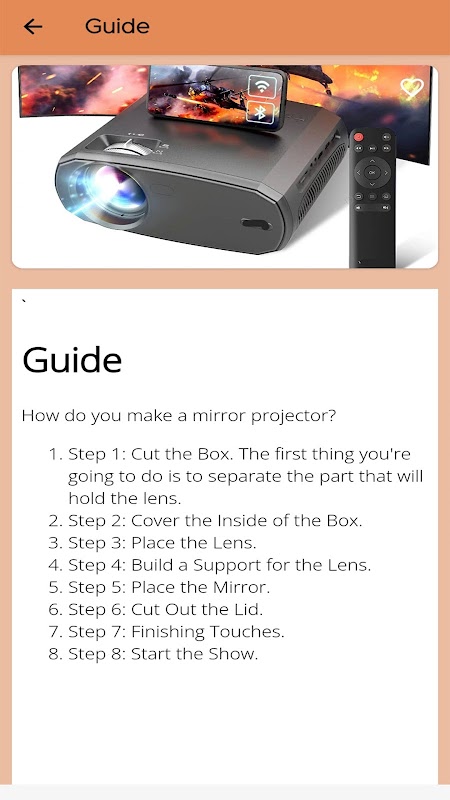 Guide

`

Guide

How do you make a mirror projector?

1. Step 1: Cut the Box. The first thing you're going to do is to separate the part that will hold the lens.
2. Step 2: Cover the Inside of the Box.
3. Step 3: Place the Lens.
4. Step 4: Build a Support for the Lens.
5. Step 5: Place the Mirror.
6. Step 6: Cut Out the Lid.
7. Step 7: Finishing Touches.
8. Step 8: Start the Show.