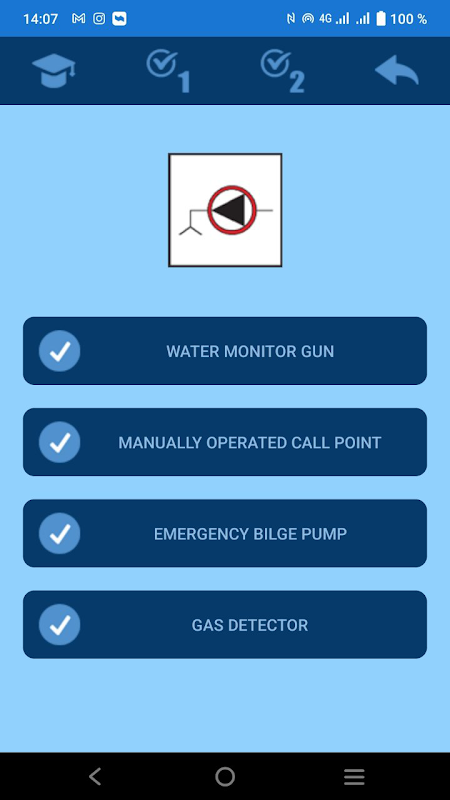 14:07 4G 100 %

1

2

WATER MONITOR GUN

MANUALLY OPERATED CALL POINT

EMERGENCY BILGE PUMP

GAS DETECTOR