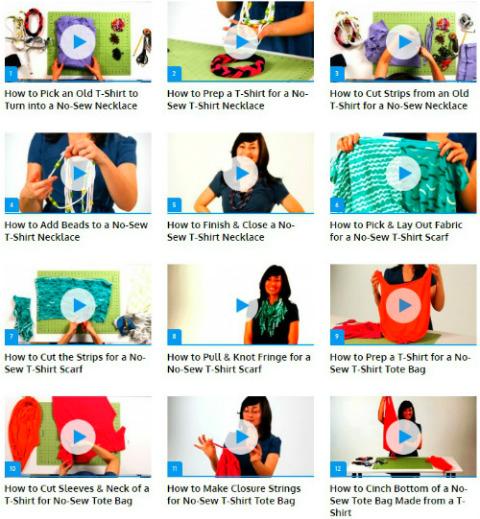 1
How to Pick an Old T-Shirt to Turn into a No-Sew Necklace

2
How to Prep a T-Shirt for a No-Sew T-Shirt Necklace

3
How to Cut Strips from an Old T-Shirt for a No-Sew Necklace

4
How to Add Beads to a No-Sew T-Shirt Necklace

5
How to Finish & Close a No-Sew T-Shirt Necklace

6
How to Pick & Lay Out Fabric for a No-Sew T-Shirt Scarf

7
How to Cut the Strips for a No-Sew T-Shirt Scarf

8
How to Pull & Knot Fringe for a No-Sew T-Shirt Scarf

9
How to Prep a T-Shirt for a No-Sew T-Shirt Tote Bag

10
How to Cut Sleeves & Neck of a T-Shirt for No-Sew Tote Bag

11
How to Make Closure Strings for No-Sew T-Shirt Tote Bag

12
How to Cinch Bottom of a No-Sew Tote Bag Made from a T-Shirt