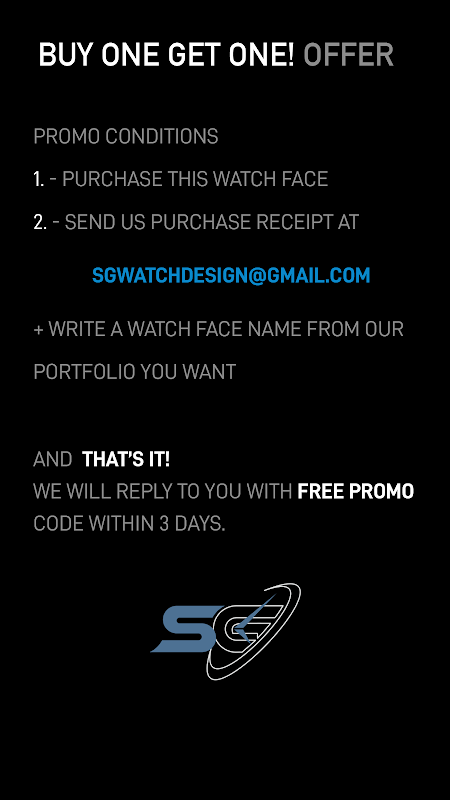 BUY ONE GET ONE! OFFER

PROMO CONDITIONS

1. - PURCHASE THIS WATCH FACE

2. - SEND US PURCHASE RECEIPT AT

SGWATCHDESIGN@GMAIL.COM

+ WRITE A WATCH FACE NAME FROM OUR PORTFOLIO YOU WANT

AND THAT'S IT!
WE WILL REPLY TO YOU WITH FREE PROMO CODE WITHIN 3 DAYS.

SG