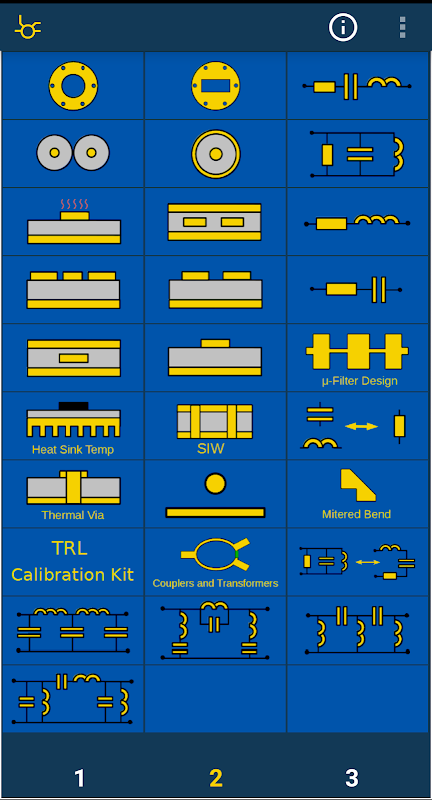 µ-Filter Design

Heat Sink Temp

SIW

Thermal Via

Mitered Bend

TRL Calibration Kit

Couplers and Transformers

1 2 3